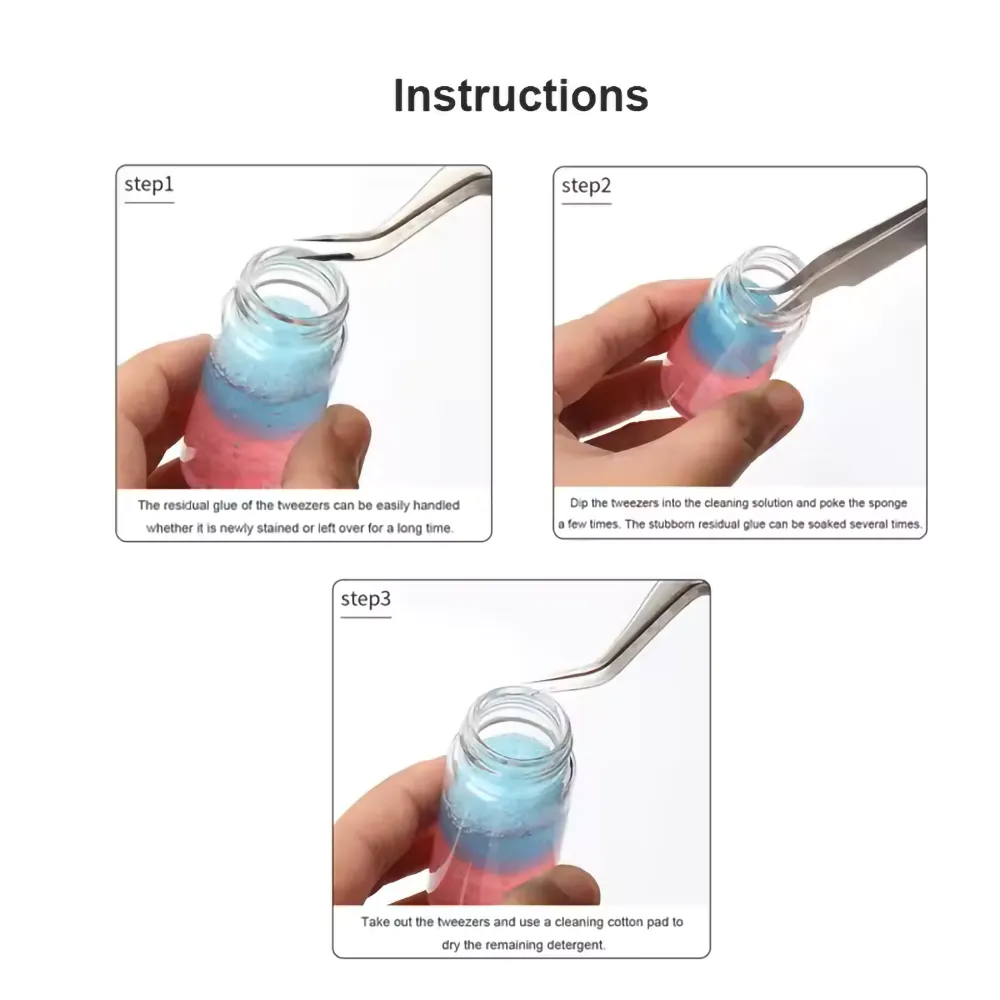 Instructions

step1

The residual glue of the tweezers can be easily handled whether it is newly stained or left over for a long time.

step2

Dip the tweezers into the cleaning solution and poke the sponge a few times. The stubborn residual glue can be soaked several times.

step3

Take out the tweezers and use a cleaning cotton pad to dry the remaining detergent.